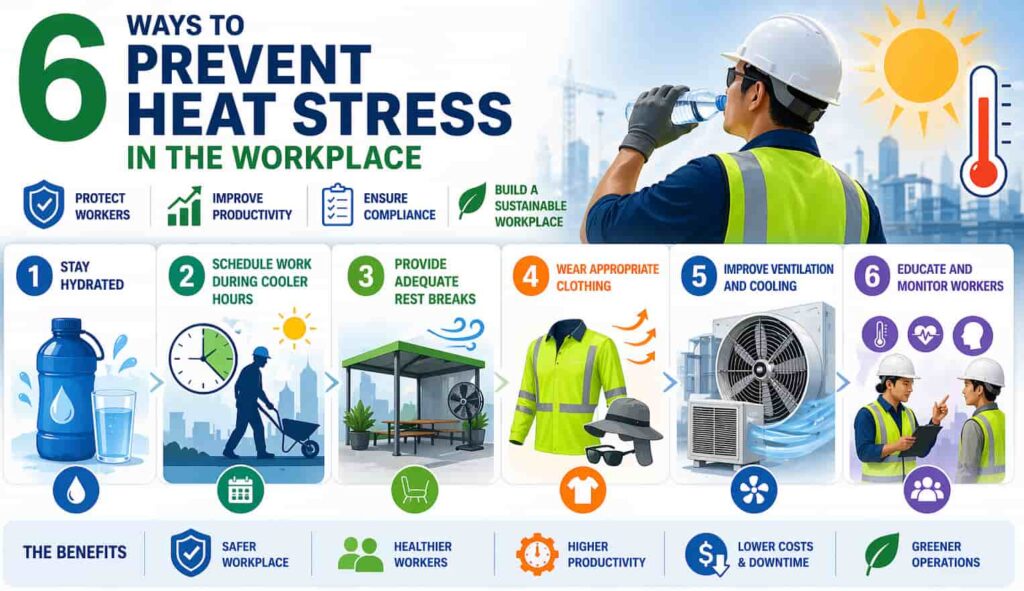 6 WAYS TO PREVENT HEAT STRESS IN THE WORKPLACE

PROTECT WORKERS

IMPROVE PRODUCTIVITY

ENSURE COMPLIANCE

BUILD A SUSTAINABLE WORKPLACE

1 STAY HYDRATED

2 SCHEDULE WORK DURING COOLER HOURS

3 PROVIDE ADEQUATE REST BREAKS

4 WEAR APPROPRIATE CLOTHING

5 IMPROVE VENTILATION AND COOLING

6 EDUCATE AND MONITOR WORKERS

THE BENEFITS

SAFER WORKPLACE

HEALTHIER WORKERS

HIGHER PRODUCTIVITY

LOWER COSTS & DOWNTIME

GREENER OPERATIONS