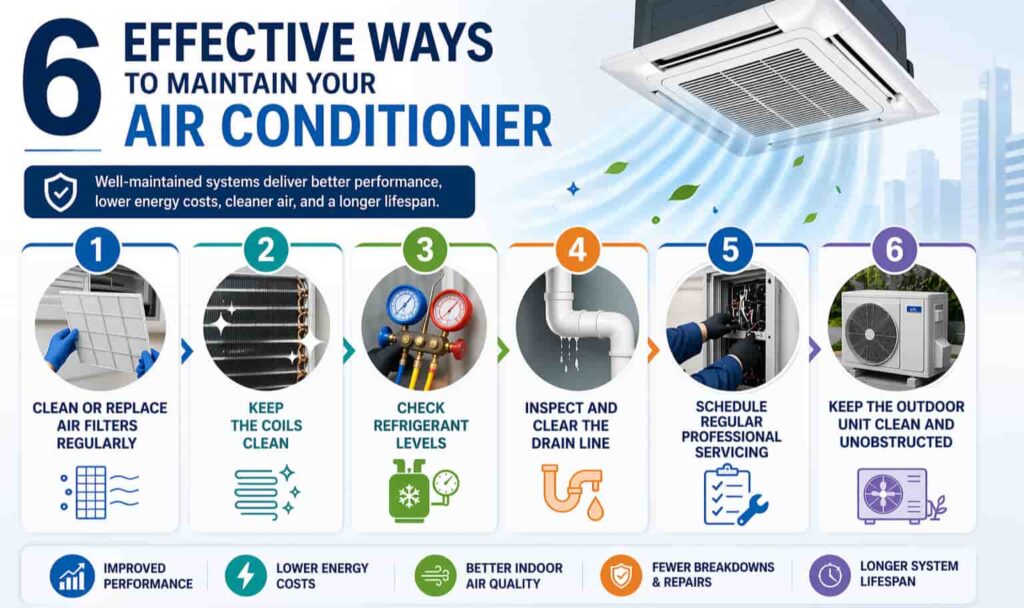 6 EFFECTIVE WAYS TO MAINTAIN YOUR AIR CONDITIONER

Well-maintained systems deliver better performance, lower energy costs, cleaner air, and a longer lifespan.

1
CLEAN OR REPLACE AIR FILTERS REGULARLY

2
KEEP THE COILS CLEAN

3
CHECK REFRIGERANT LEVELS

4
INSPECT AND CLEAR THE DRAIN LINE

5
SCHEDULE REGULAR PROFESSIONAL SERVICING

6
KEEP THE OUTDOOR UNIT CLEAN AND UNOBSTRUCTED

IMPROVED PERFORMANCE

LOWER ENERGY COSTS

BETTER INDOOR AIR QUALITY

FEWER BREAKDOWNS & REPAIRS

LONGER SYSTEM LIFESPAN